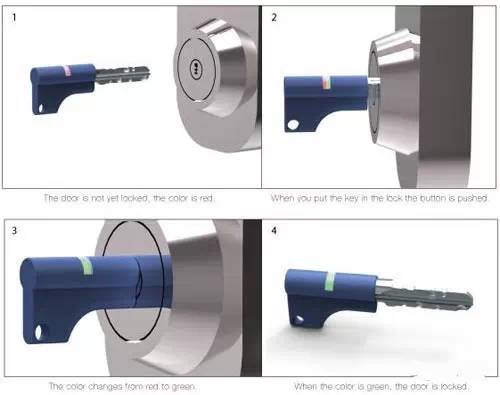 1

The door is not yet locked, the color is red.

2

When you put the key in the lock the button is pushed.

3

The color changes from red to green.

4

When the color is green, the door is locked.